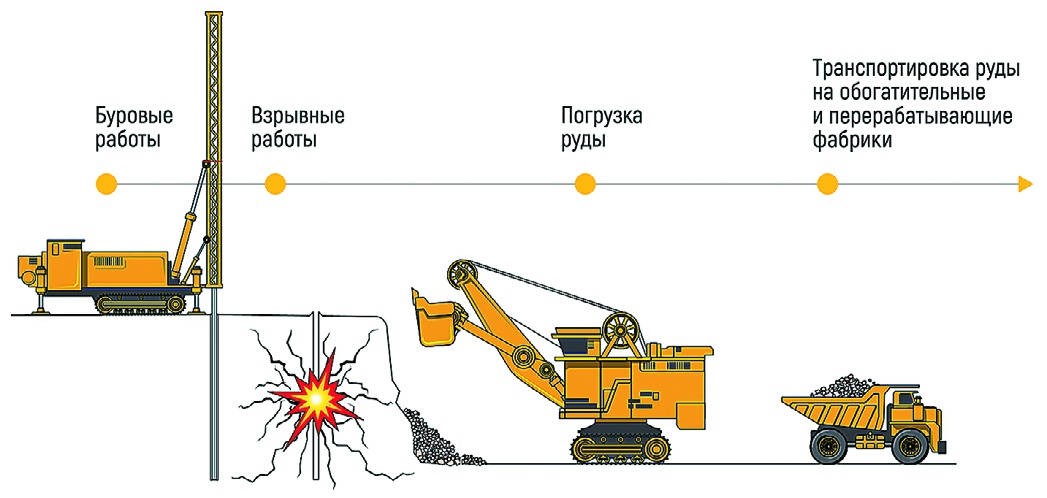 Буровые работы

Взрывные работы

Погрузка руды

Транспортировка руды на обогатительные и перерабатывающие фабрики